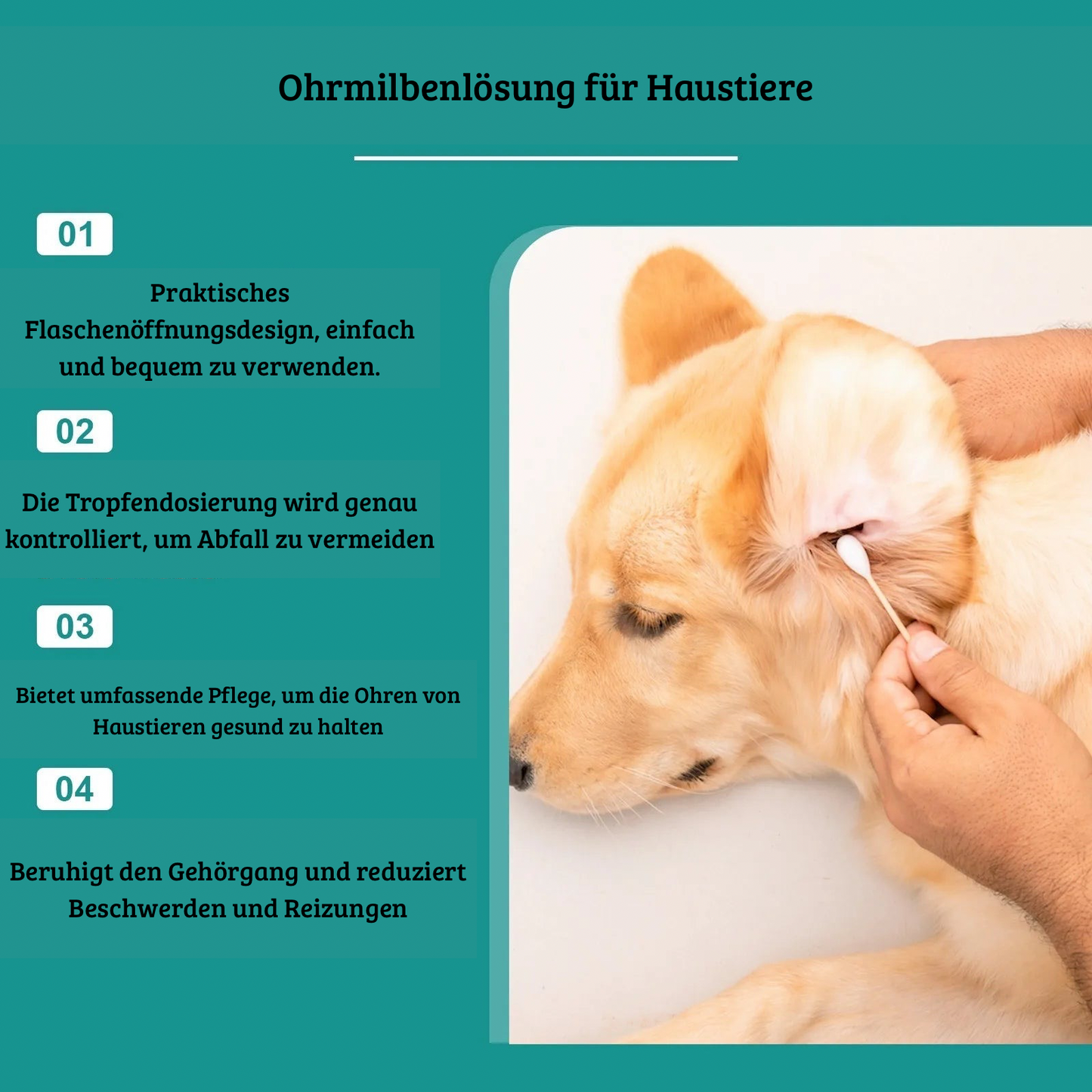 Ohrmilbenlösung für Haustiere

01

Praktisches Flaschenöffnungsdesign, einfach und bequem zu verwenden.

02

Die Tropfendosierung wird genau kontrolliert, um Abfall zu vermeiden

03

Bietet umfassende Pflege, um die Ohren von Haustieren gesund zu halten

04

Beruhigt den Gehörgang und reduziert Beschwerden und Reizungen