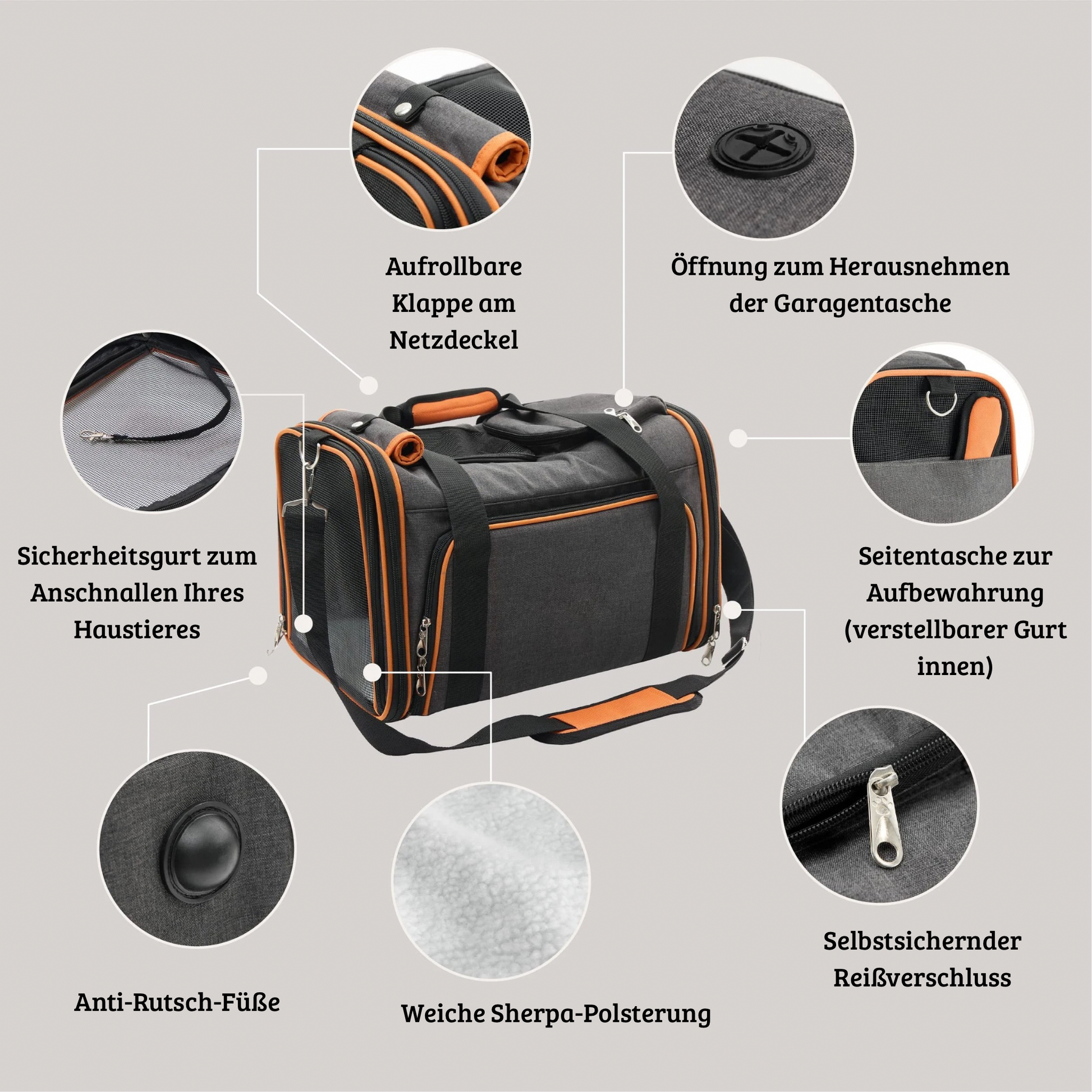 Aufrollbare Klappe am Netzdeckel

Öffnung zum Herausnehmen der Garagentasche

Sicherheitsgurt zum Anschnallen Ihres Haustieres

Seitentasche zur Aufbewahrung (verstellbarer Gurt innen)

Anti-Rutsch-Füße

Weiche Sherpa-Polsterung

Selbstsichernder Reißverschluss