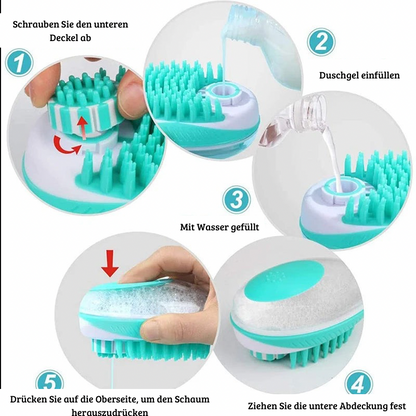 Schrauben Sie den unteren Deckel ab

1

2

Duschgel einfüllen

3

Mit Wasser gefüllt

5

Drücken Sie auf die Oberseite, um den Schaum herauszudrücken

4

Ziehen Sie die untere Abdeckung fest