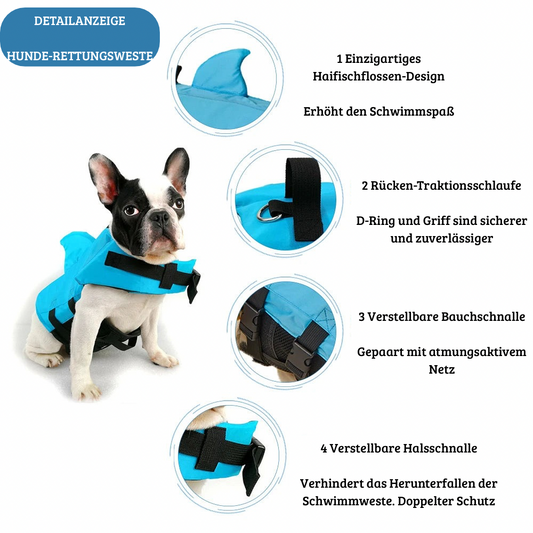 DETAILANZEIGE

HUNDE-RETTUNGSWESTE

1 Einzigartiges Haifischflossen-Design

Erhöht den Schwimmspaß

2 Rücken-Traktionsschlaufe

D-Ring und Griff sind sicherer und zuverlässiger

3 Verstellbare Bauchschnalle

Gepaart mit atmungsaktivem Netz

4 Verstellbare Halsschnalle

Verhindert das Herunterfallen der Schwimmweste. Doppelter Schutz