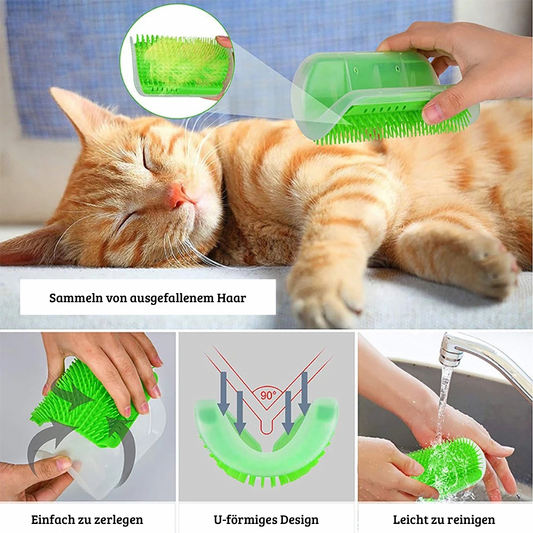 Sammeln von ausgefallenem Haar

90°

Einfach zu zerlegen

U-förmiges Design

Leicht zu reinigen