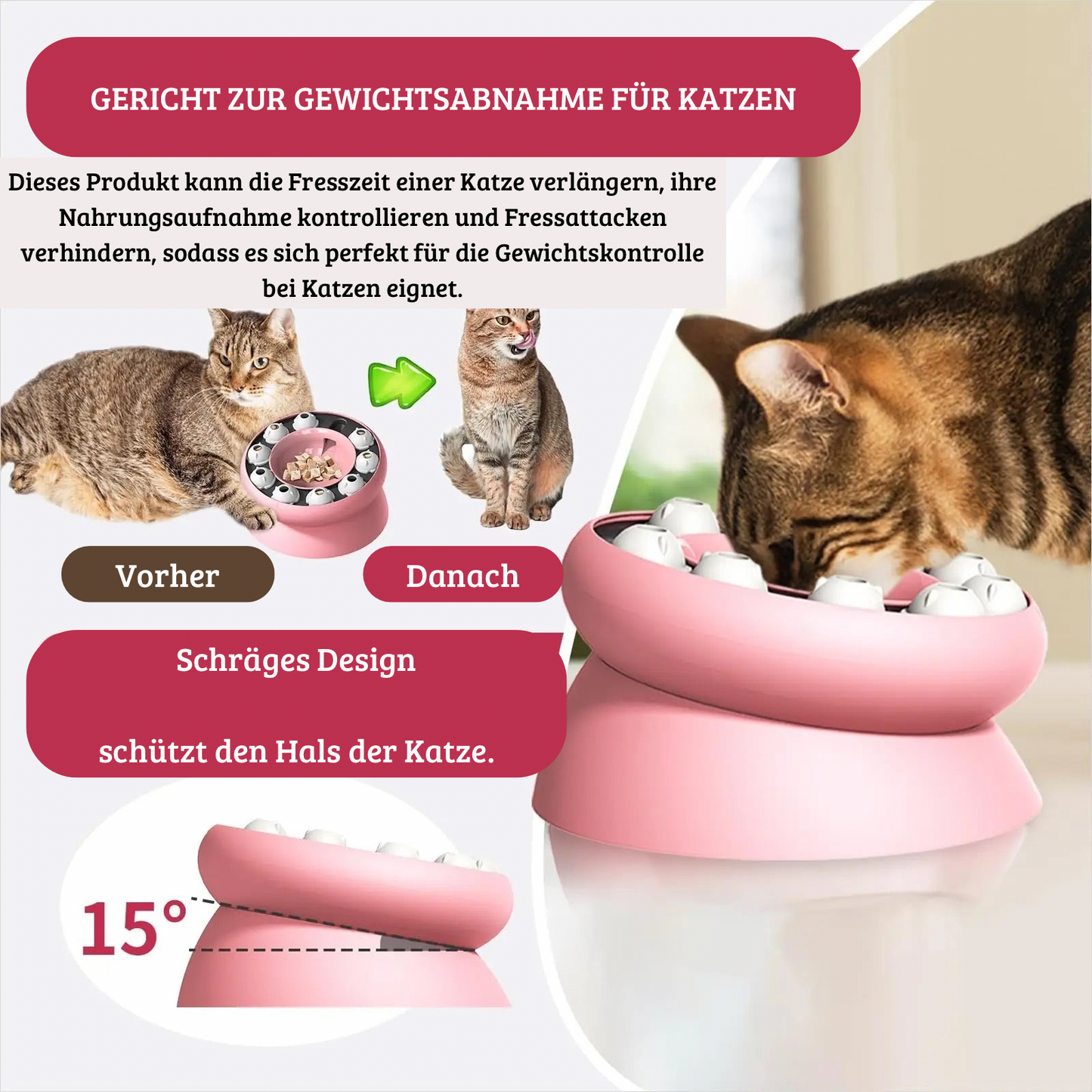 GERICHT ZUR GEWICHTSABNAHME FÜR KATZEN

Dieses Produkt kann die Fresszeit einer Katze verlängern, ihre Nahrungsaufnahme kontrollieren und Fressattacken verhindern, sodass es sich perfekt für die Gewichtskontrolle bei Katzen eignet.

Vorher

Danach

Schräges Design

schützt den Hals der Katze.

15°