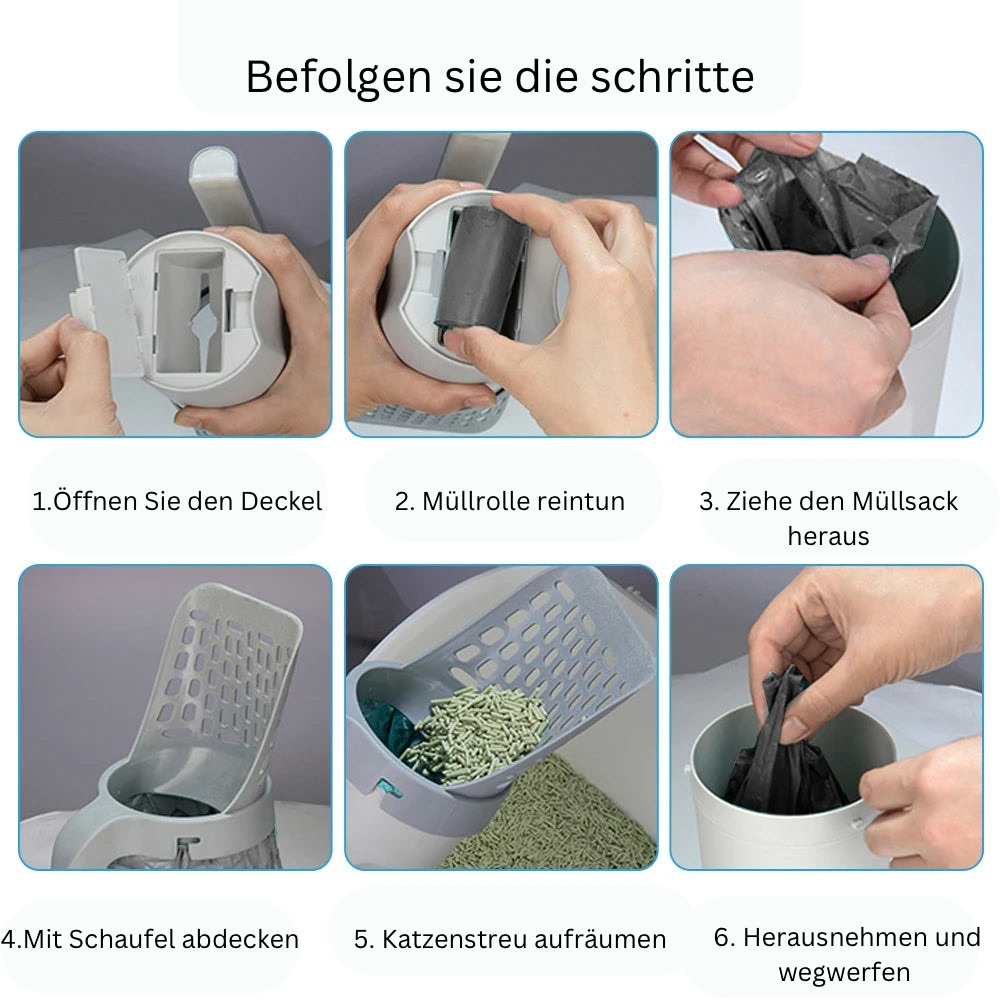 Befolgen sie die schritte

1.Öffnen Sie den Deckel

2. Müllrolle reintun

3. Ziehe den Müllsack heraus

4.Mit Schaufel abdecken

5. Katzenstreu aufräumen

6. Herausnehmen und wegwerfen