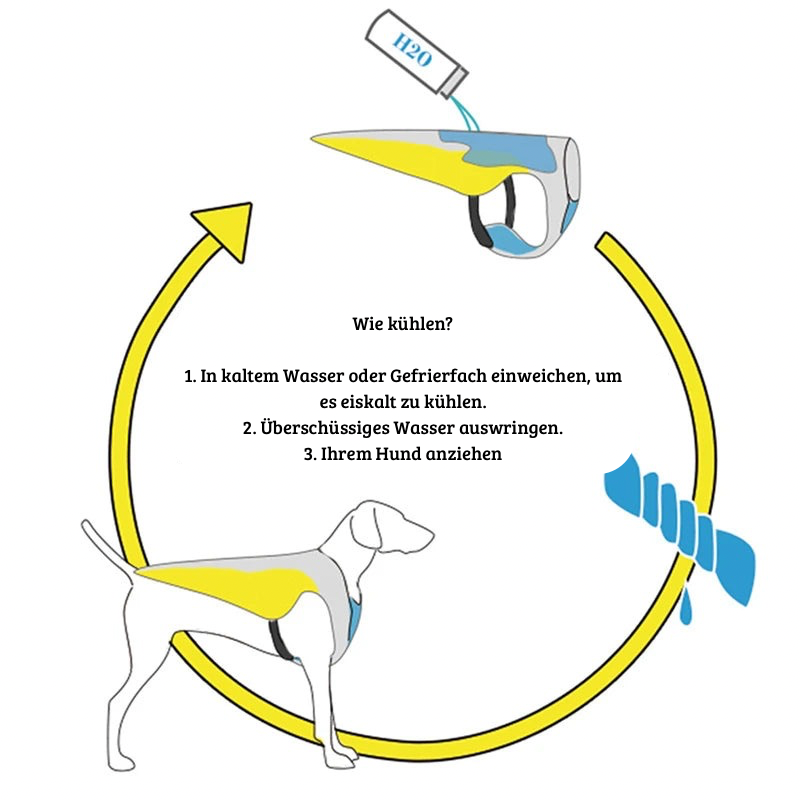 H2O

Wie kühlen?

1. In kaltem Wasser oder Gefrierfach einweichen, um es eiskalt zu kühlen.
2. Überschüssiges Wasser auswringen.
3. Ihrem Hund anziehen