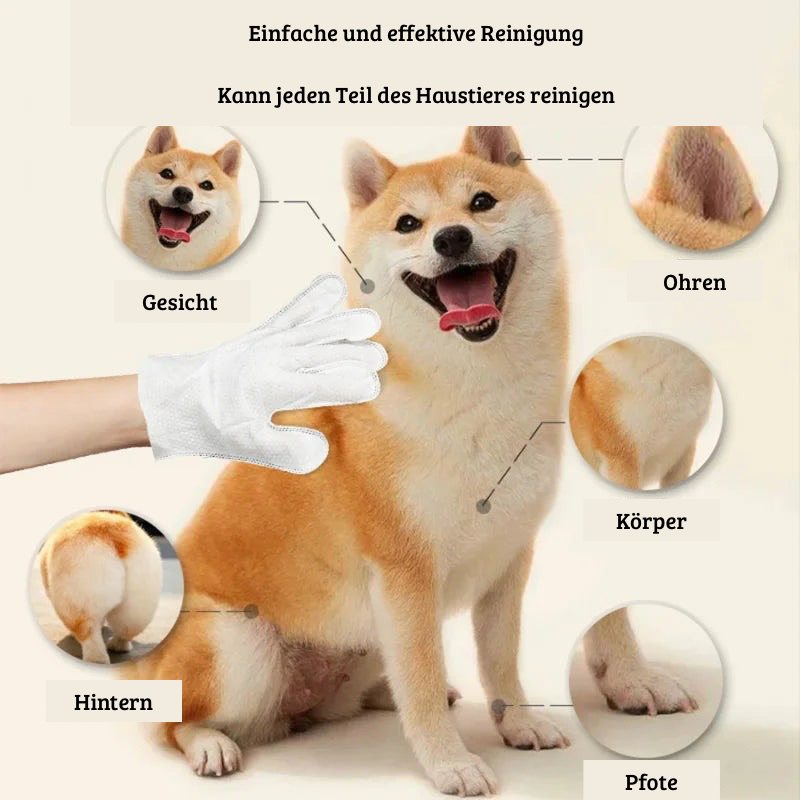 Einfache und effektive Reinigung

Kann jeden Teil des Haustieres reinigen

Gesicht

Ohren

Körper

Hintern

Pfote