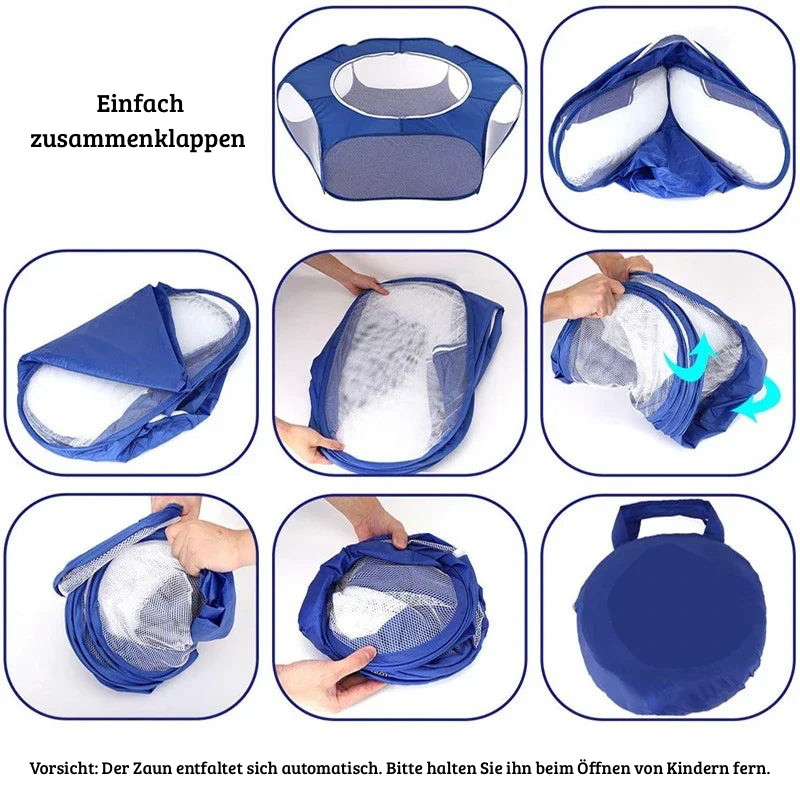 Einfach zusammenklappen

Vorsicht: Der Zaun entfaltet sich automatisch. Bitte halten Sie ihn beim Öffnen von Kindern fern.