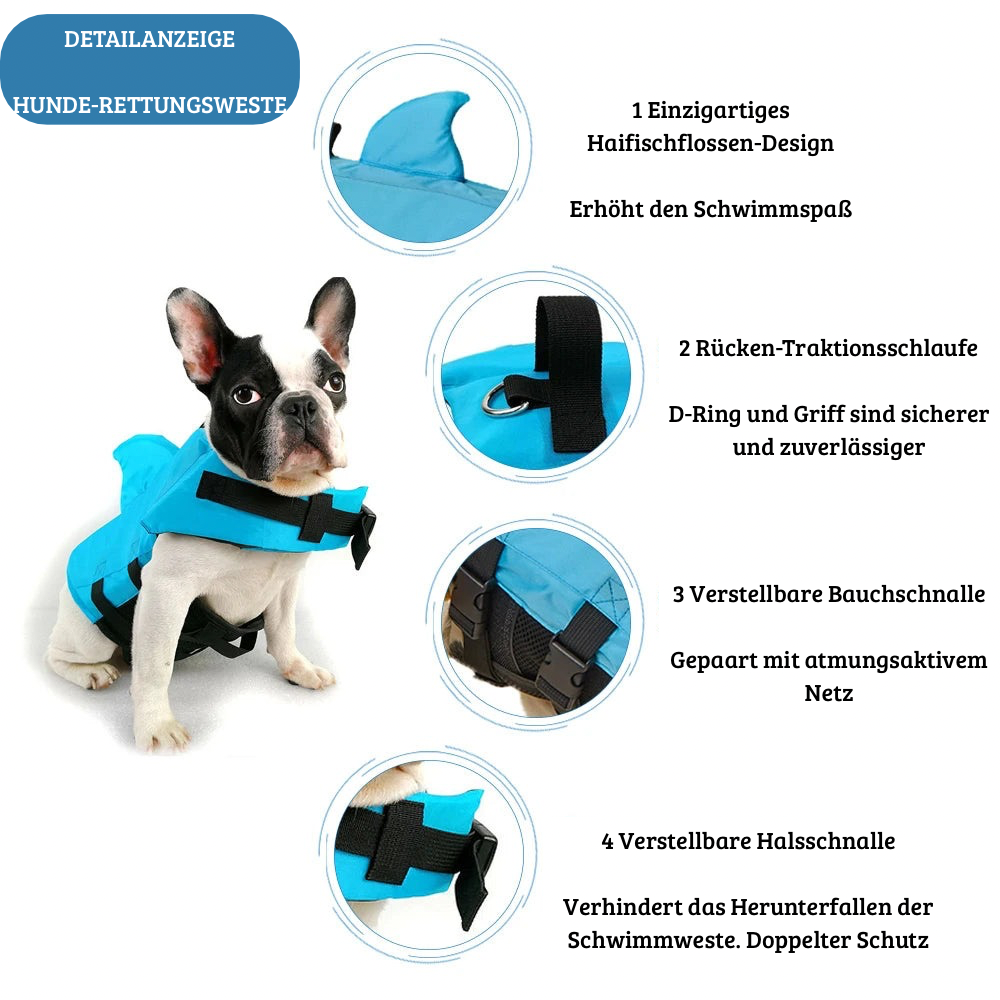 DETAILANZEIGE

HUNDE-RETTUNGSWESTE

1 Einzigartiges Haifischflossen-Design

Erhöht den Schwimmspaß

2 Rücken-Traktionsschlaufe

D-Ring und Griff sind sicherer und zuverlässiger

3 Verstellbare Bauchschnalle

Gepaart mit atmungsaktivem Netz

4 Verstellbare Halsschnalle

Verhindert das Herunterfallen der Schwimmweste. Doppelter Schutz