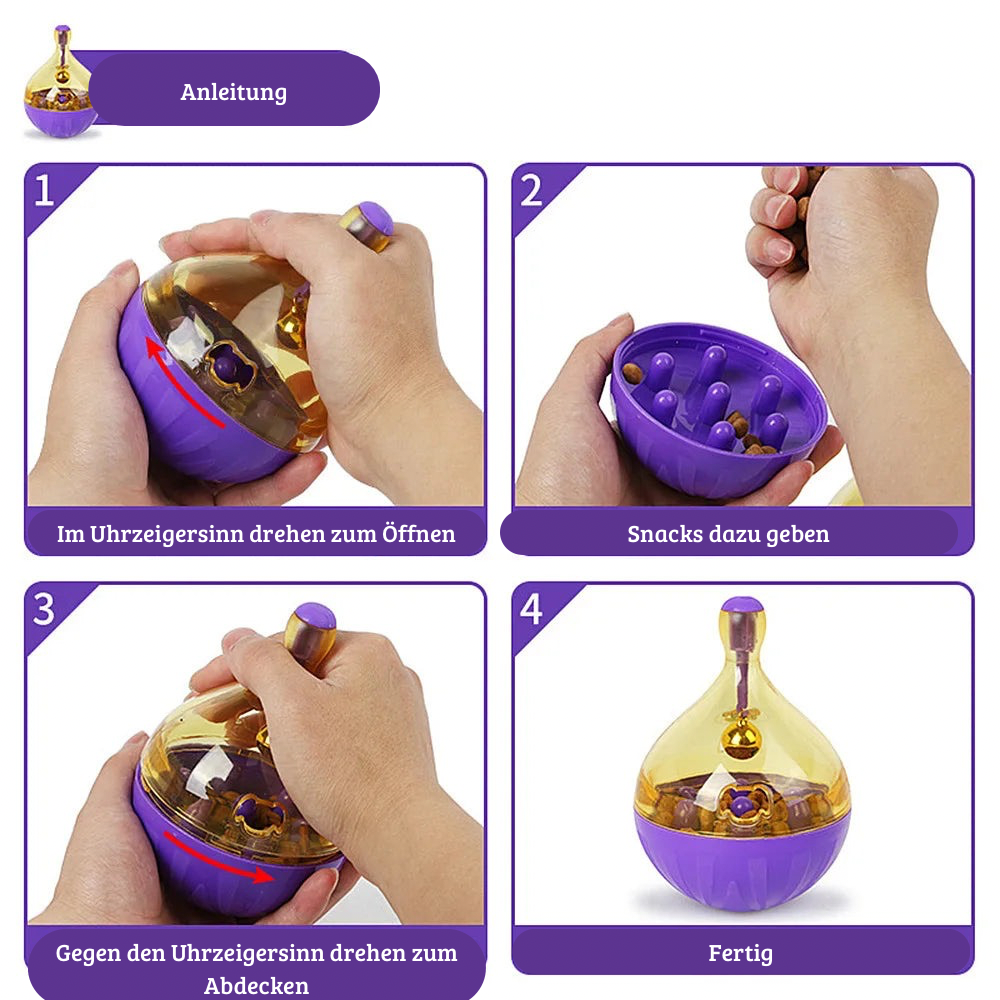 Anleitung

1

Im Uhrzeigersinn drehen zum Öffnen

2

Snacks dazu geben

3

Gegen den Uhrzeigersinn drehen zum Abdecken

4

Fertig