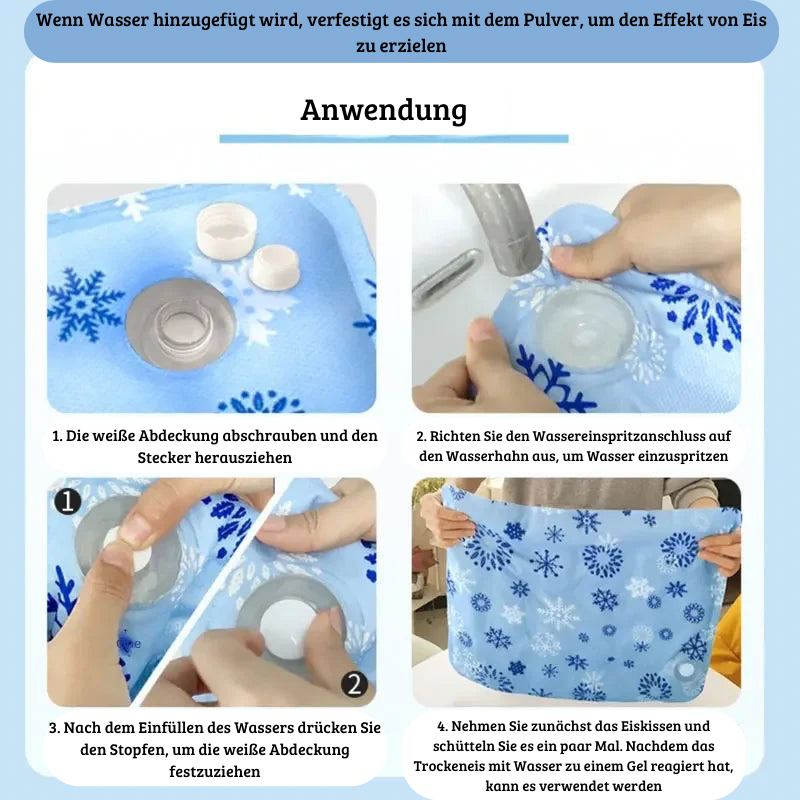 Wenn Wasser hinzugefügt wird, verfestigt es sich mit dem Pulver, um den Effekt von Eis zu erzielen

Anwendung

1. Die weiße Abdeckung abschrauben und den Stecker herausziehen

2. Richten Sie den Wassereinspritzanschluss auf den Wasserhahn aus, um Wasser einzuspritzen

1

2

3. Nach dem Einfüllen des Wassers drücken Sie den Stopfen, um die weiße Abdeckung festzuziehen

4. Nehmen Sie zunächst das Eiskissen und schütteln Sie es ein paar Mal. Nachdem das Trockeneis mit Wasser zu einem Gel reagiert hat, kann es verwendet werden